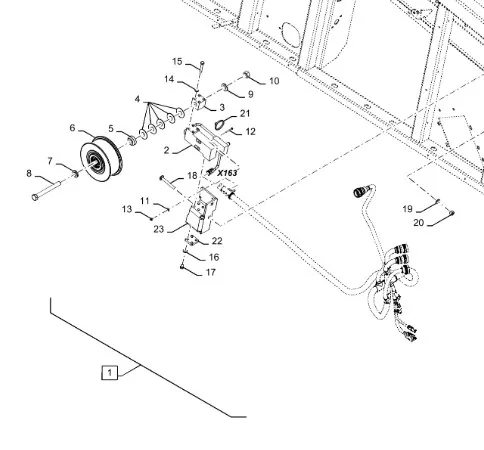 15
14
10
9
4
3
21
6
5
12
2
7
8
X163
18
11
13
23
22
16
17
19
20
1