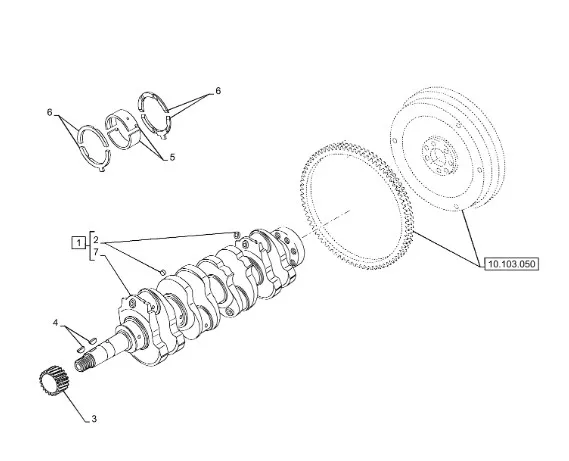 6
6
5
1
2
7
10.103.050
4
3